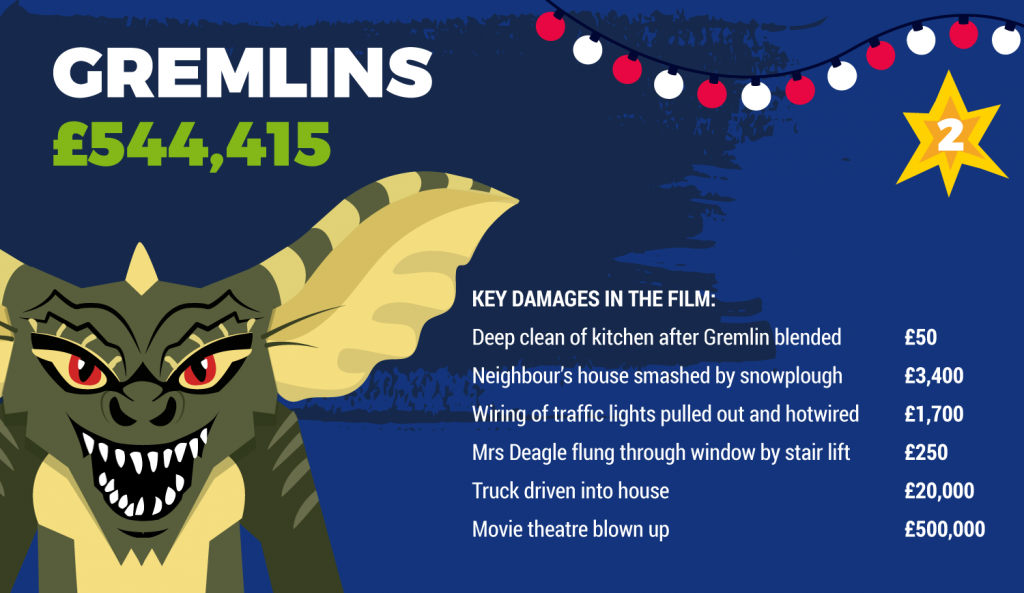 GREMLINS
£544,415

2

KEY DAMAGES IN THE FILM:

| | |
|---|---|
| Deep clean of kitchen after Gremlin blended | £50 |
| Neighbour's house smashed by snowplough | £3,400 |
| Wiring of traffic lights pulled out and hotwired | £1,700 |
| Mrs Deagle flung through window by stair lift | £250 |
| Truck driven into house | £20,000 |
| Movie theatre blown up | £500,000 |