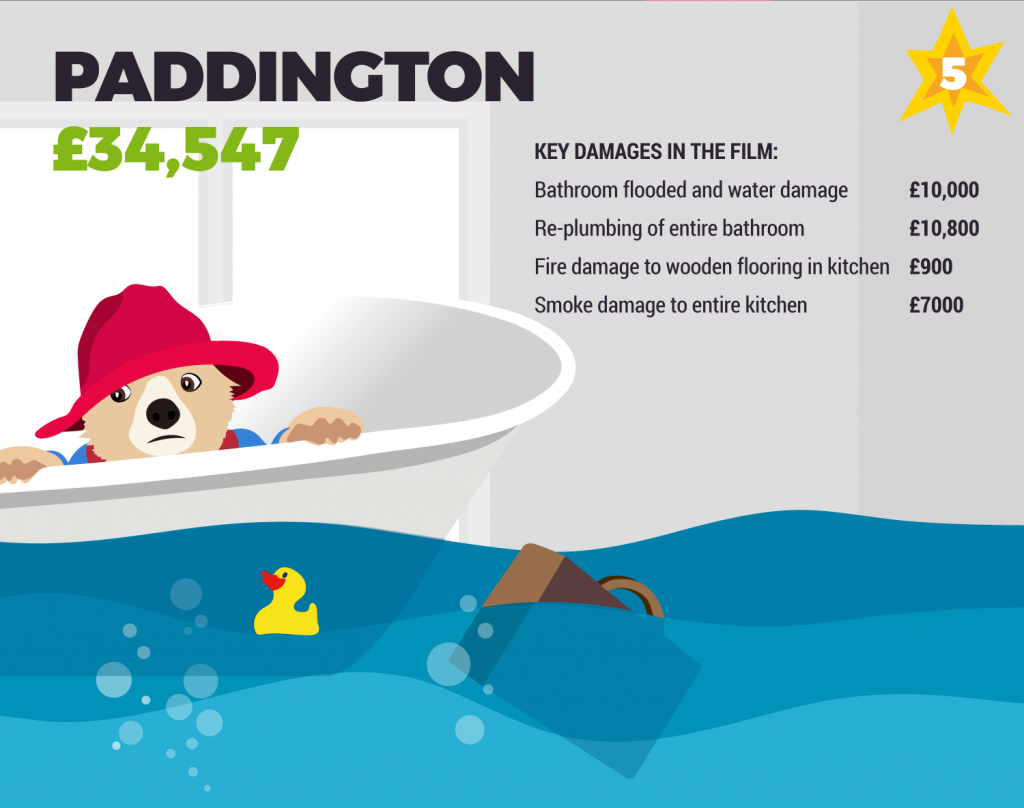 PADDINGTON

5

£34,547

KEY DAMAGES IN THE FILM:

| | |
|---|---|
| Bathroom flooded and water damage | £10,000 |
| Re-plumbing of entire bathroom | £10,800 |
| Fire damage to wooden flooring in kitchen | £900 |
| Smoke damage to entire kitchen | £7000 |